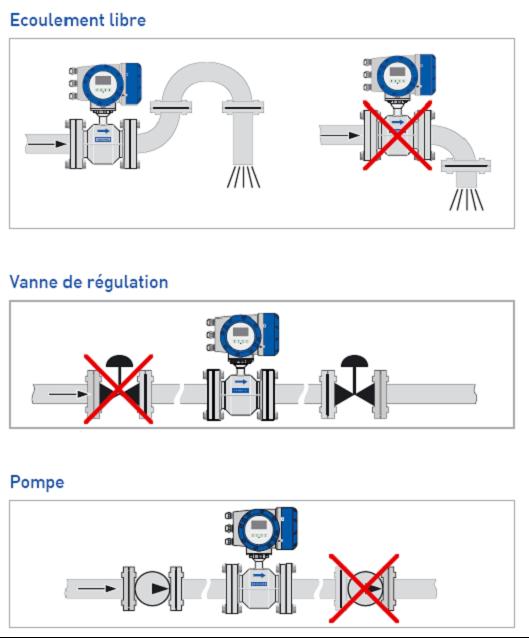 Ecoulement libre

Vanne de régulation

Pompe